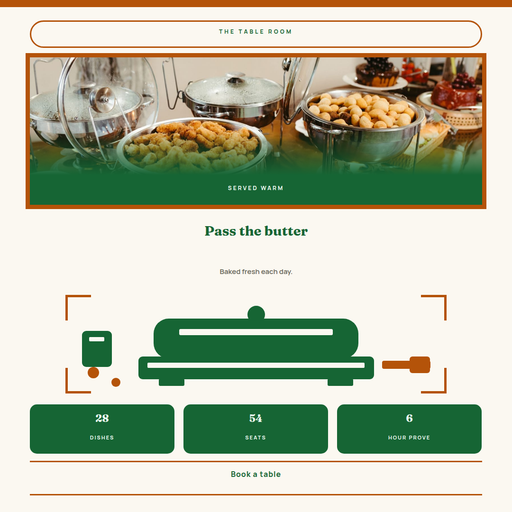 THE TABLE ROOM

SERVED WARM

Pass the butter

Baked fresh each day.

28
DISHES

54
SEATS

6
HOUR PROVE

Book a table